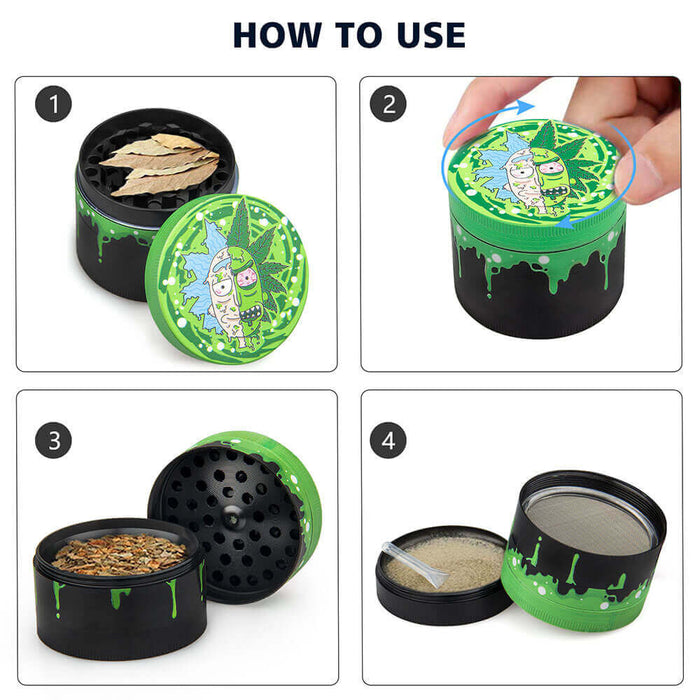 HOW TO USE

1

2

3

4