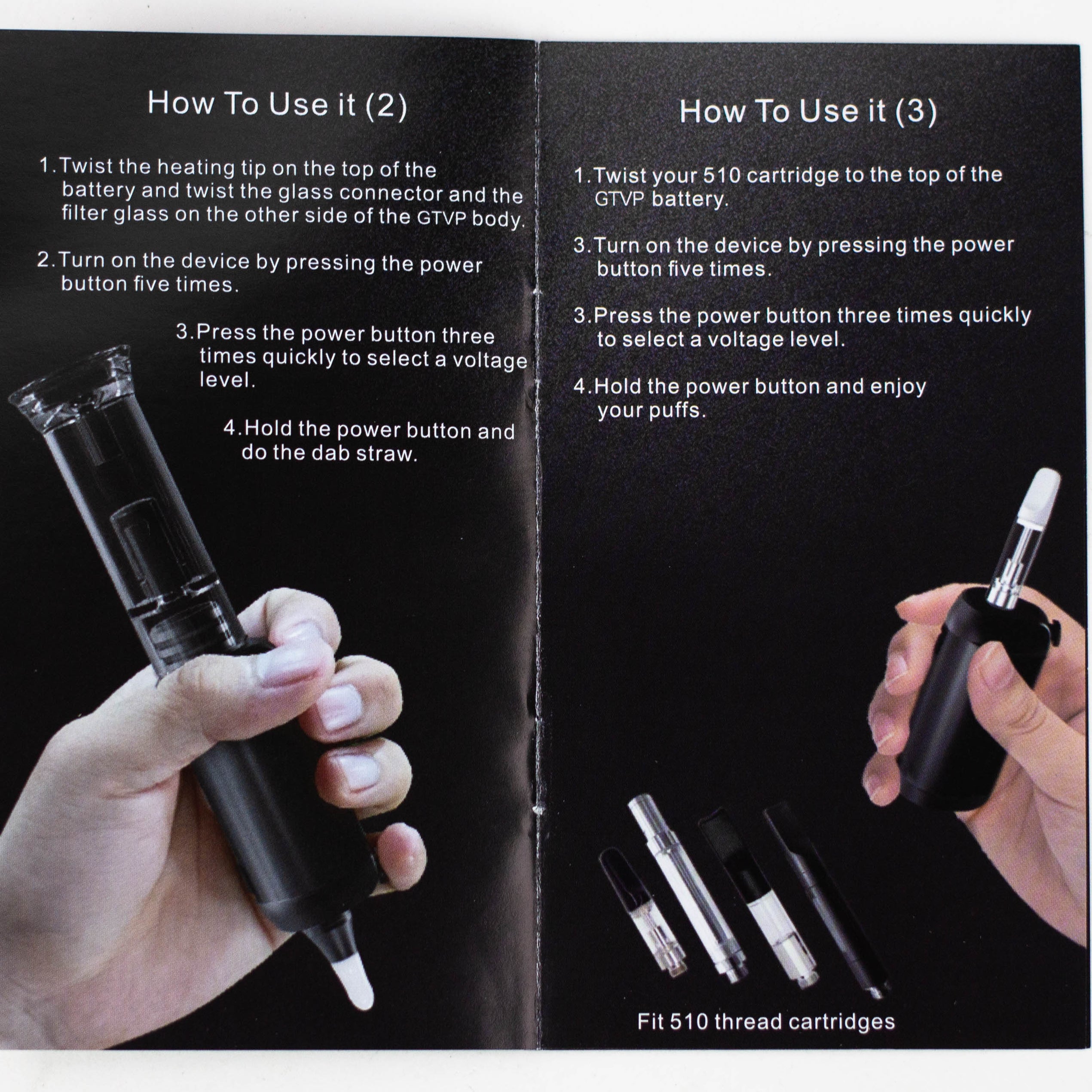 How To Use it (2)

1. Twist the heating tip on the top of the battery and twist the glass connector and the filter glass on the other side of the GTVP body.

2. Turn on the device by pressing the power button five times.

3. Press the power button three times quickly to select a voltage level.

4. Hold the power button and do the dab straw.

How To Use it (3)

1. Twist your 510 cartridge to the top of the GTVP battery.

3. Turn on the device by pressing the power button five times.

3. Press the power button three times quickly to select a voltage level.

4. Hold the power button and enjoy your puffs.

Fit 510 thread cartridges