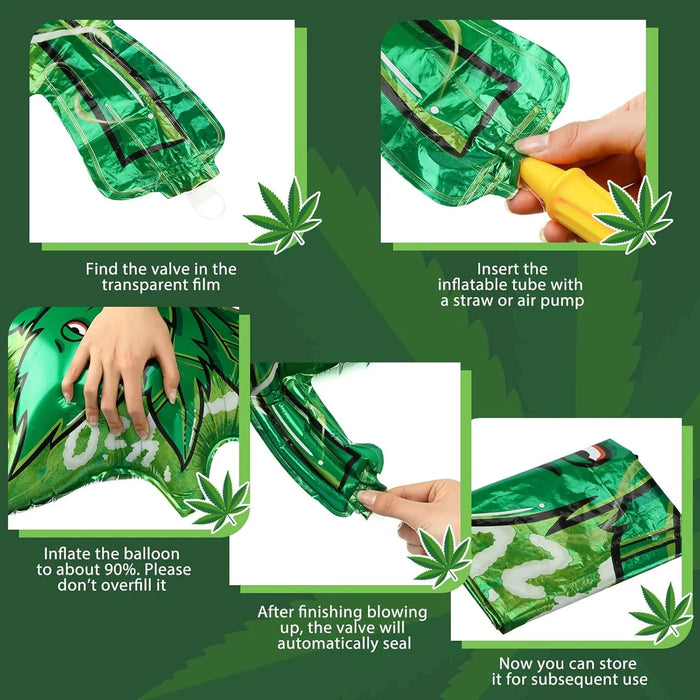 Find the valve in the transparent film

Insert the inflatable tube with a straw or air pump

Inflate the balloon to about 90%. Please don't overfill it

After finishing blowing up, the valve will automatically seal

Now you can store it for subsequent use