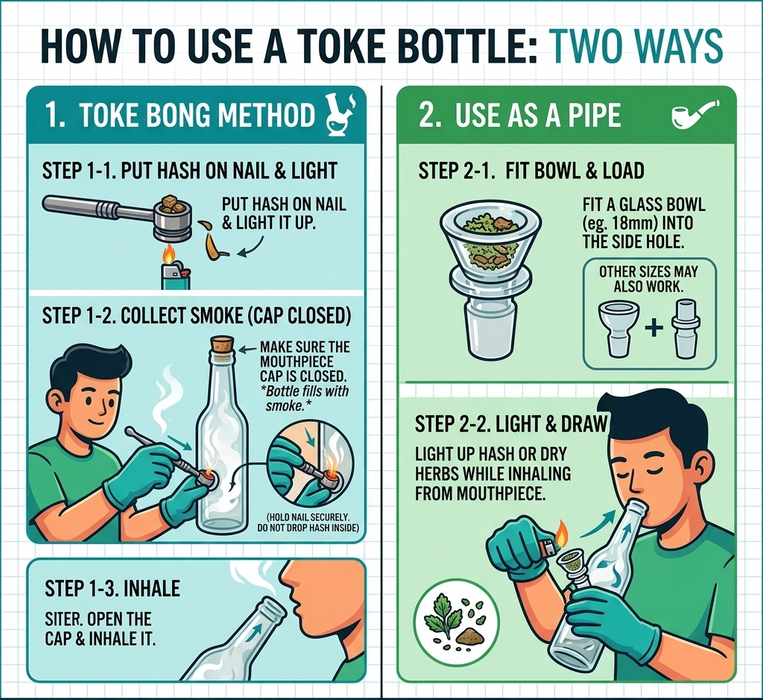 HOW TO USE A TOKE BOTTLE: TWO WAYS

1. TOKE BONG METHOD

STEP 1-1. PUT HASH ON NAIL & LIGHT

PUT HASH ON NAIL & LIGHT IT UP.

STEP 1-2. COLLECT SMOKE (CAP CLOSED)

MAKE SURE THE MOUTHPIECE CAP IS CLOSED. *Bottle fills with smoke.*

(HOLD NAIL SECURELY. DO NOT DROP HASH INSIDE)

STEP 1-3. INHALE

SITER. OPEN THE CAP & INHALE IT.

2. USE AS A PIPE

STEP 2-1. FIT BOWL & LOAD

FIT A GLASS BOWL (eg. 18mm) INTO THE SIDE HOLE.

OTHER SIZES MAY ALSO WORK.

+

STEP 2-2. LIGHT & DRAW

LIGHT UP HASH OR DRY HERBS WHILE INHALING FROM MOUTHPIECE.