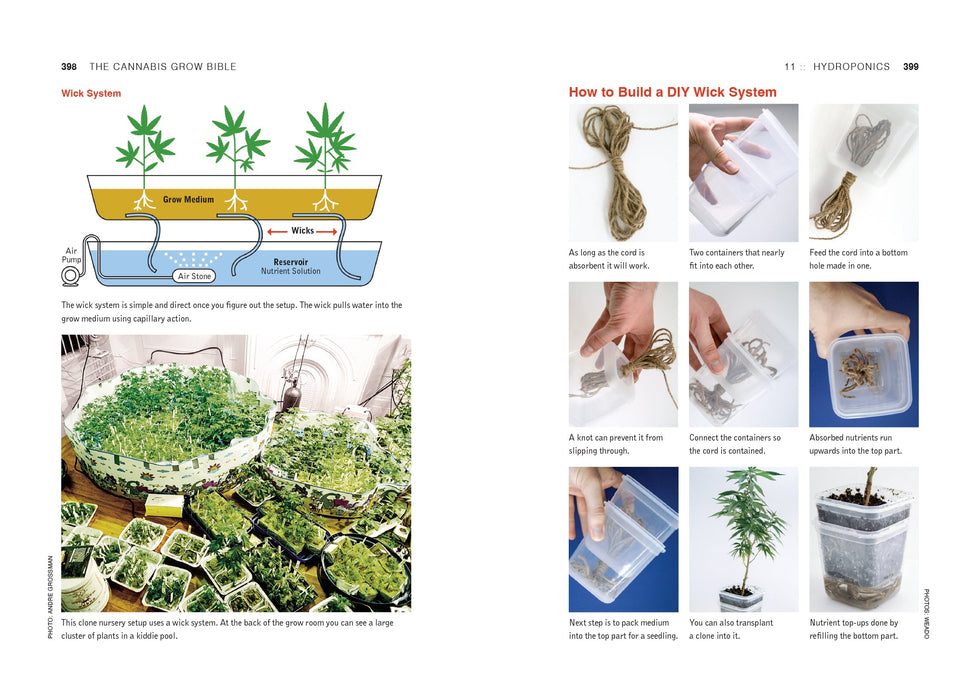 398 THE CANNABIS GROW BIBLE

Wick System

Grow Medium

Wicks

Air Pump

Air Stone

Reservoir
Nutrient Solution

The wick system is simple and direct once you figure out the setup. The wick pulls water into the grow medium using capillary action.

PHOTO: ANDRE GROSSMAN

This clone nursery setup uses a wick system. At the back of the grow room you can see a large cluster of plants in a kiddie pool.

11 :: HYDROPONICS 399

How to Build a DIY Wick System

As long as the cord is absorbent it will work.

Two containers that nearly fit into each other.

Feed the cord into a bottom hole made in one.

A knot can prevent it from slipping through.

Connect the containers so the cord is contained.

Absorbed nutrients run upwards into the top part.

Next step is to pack medium into the top part for a seedling.

You can also transplant a clone into it.

Nutrient top-ups done by refilling the bottom part.

PHOTOS: WEADO